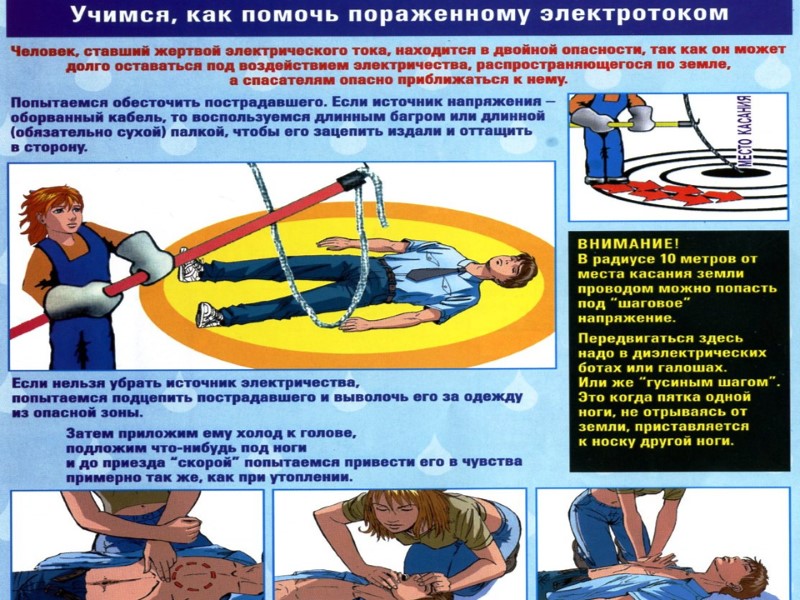 Учимся, как помочь пораженному электротоком

Человек, ставший жертвой электрического тока, находится в двойной опасности, так как он может долго оставаться под воздействием электричества, распространяющегося по земле, а спасателям опасно приближаться к нему.

Попытаемся обесточить пострадавшего. Если источник напряжения – оборванный кабель, то воспользуемся длинным багром или длинной (обязательно сухой) палкой, чтобы его зацепить издали и оттащить в сторону.

МЕСТО КАСАНИЯ

ВНИМАНИЕ!
В радиусе 10 метров от места касания земли проводом можно попасть под "шаговое" напряжение.

Передвигаться здесь надо в диэлектрических ботах или галошах. Или же "гусиным шагом". Это когда пятка одной ноги, не отрываясь от земли, приставляется к носку другой ноги.

Если нельзя убрать источник электричества, попытаемся подцепить пострадавшего и выволочь его за одежду из опасной зоны.

Затем приложим ему холод к голове, подложим что-нибудь под ноги и до приезда "скорой" попытаемся привести его в чувства примерно так же, как при утоплении.